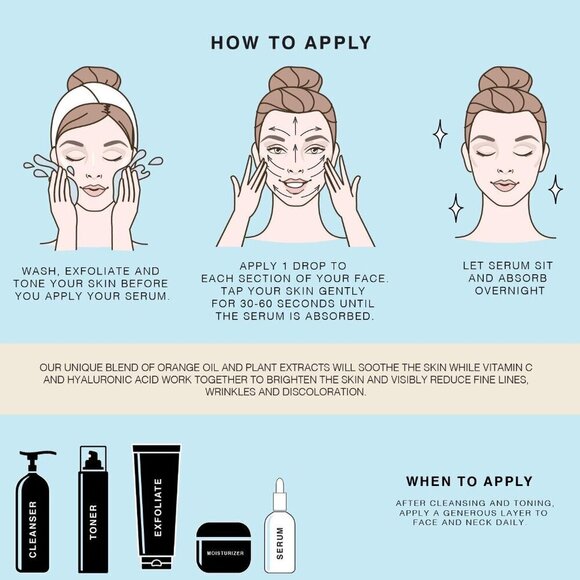 HOW TO APPLY

WASH, EXFOLIATE AND TONE YOUR SKIN BEFORE YOU APPLY YOUR SERUM.

APPLY 1 DROP TO EACH SECTION OF YOUR FACE. TAP YOUR SKIN GENTLY FOR 30-60 SECONDS UNTIL THE SERUM IS ABSORBED.

LET SERUM SIT AND ABSORB OVERNIGHT

OUR UNIQUE BLEND OF ORANGE OIL AND PLANT EXTRACTS WILL SOOTHE THE SKIN WHILE VITAMIN C AND HYALURONIC ACID WORK TOGETHER TO BRIGHTEN THE SKIN AND VISIBLY REDUCE FINE LINES, WRINKLES AND DISCOLORATION.

CLEANSER

TONER

EXFOLIATE

MOISTURIZER

SERUM

WHEN TO APPLY

AFTER CLEANSING AND TONING, APPLY A GENEROUS LAYER TO FACE AND NECK DAILY.